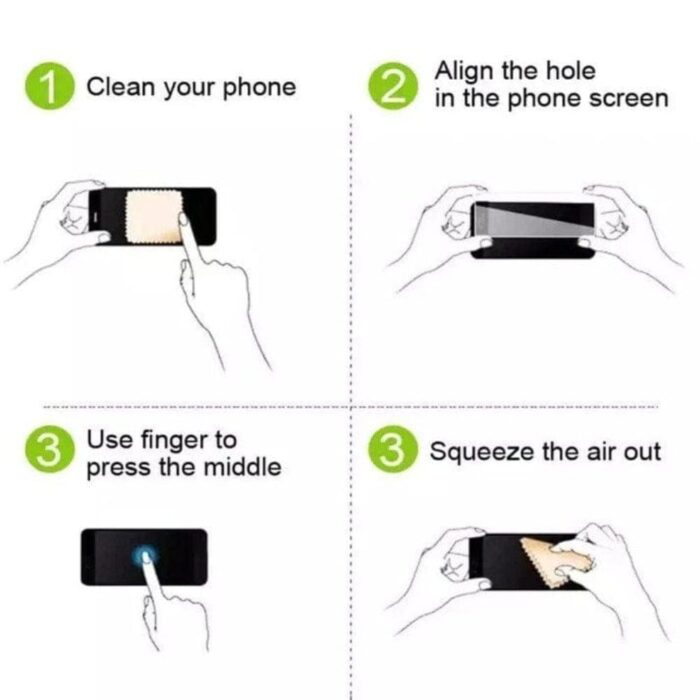 1 Clean your phone

2 Align the hole in the phone screen

3 Use finger to press the middle

3 Squeeze the air out